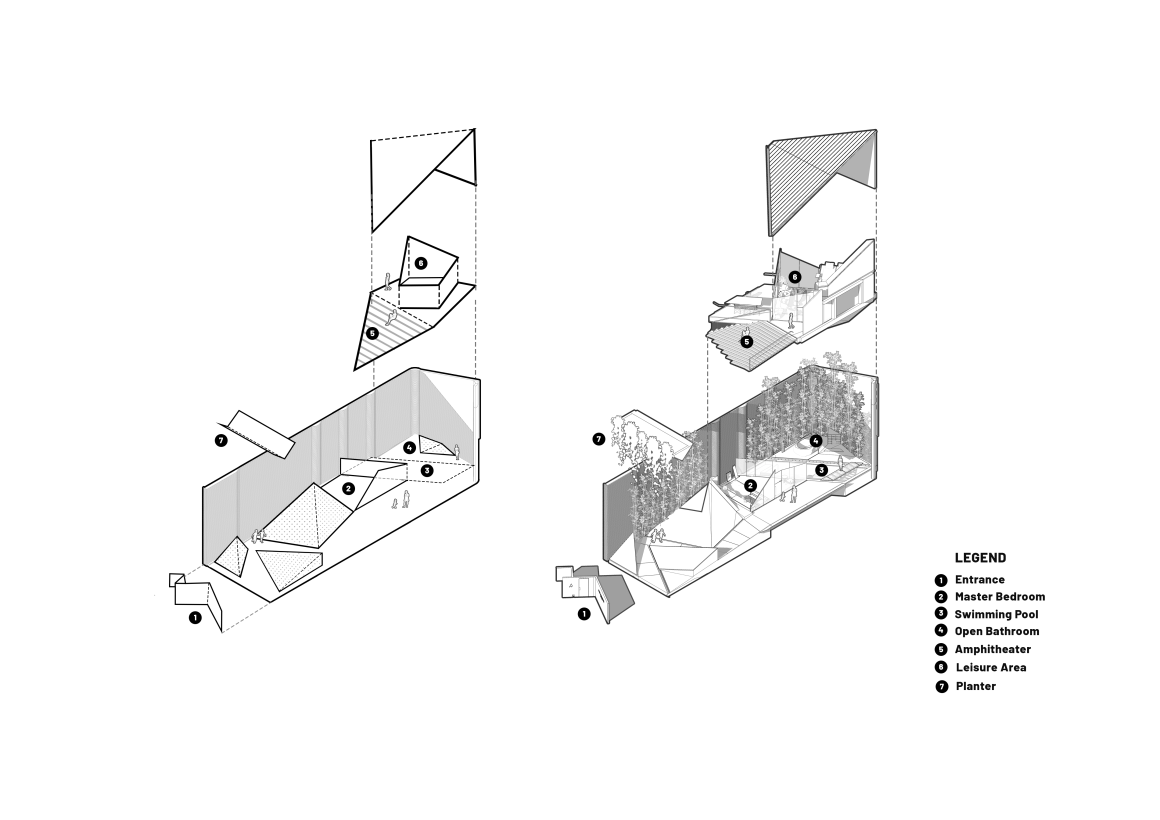 6
5
7
4
3
2
1

6
5
7
4
3
2
1

LEGEND
1 Entrance
2 Master Bedroom
3 Swimming Pool
4 Open Bathroom
5 Amphitheater
6 Leisure Area
7 Planter