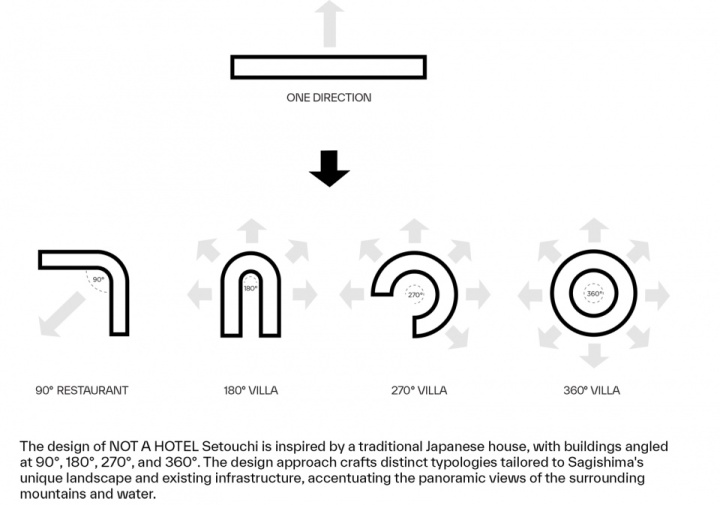 ONE DIRECTION

90°

180°

270°

360°

90° RESTAURANT

180° VILLA

270° VILLA

360° VILLA

The design of NOT A HOTEL Setouchi is inspired by a traditional Japanese house, with buildings angled at 90°, 180°, 270°, and 360°. The design approach crafts distinct typologies tailored to Sagishima's unique landscape and existing infrastructure, accentuating the panoramic views of the surrounding mountains and water.