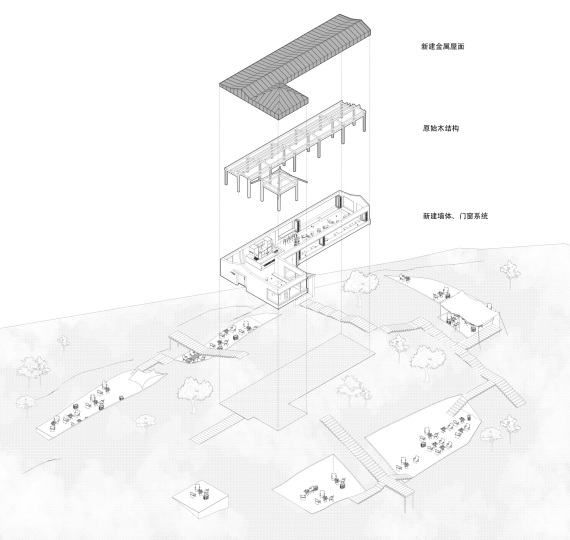 新建金属屋面

原始木结构

新建墙体、门窗系统