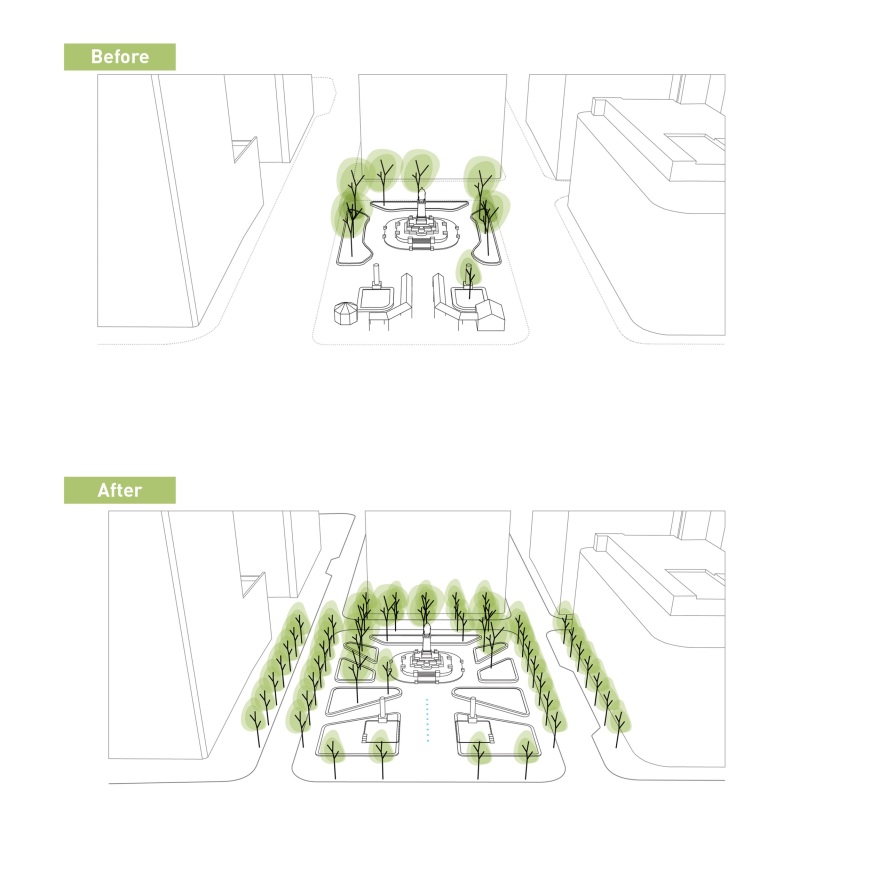 Before

After