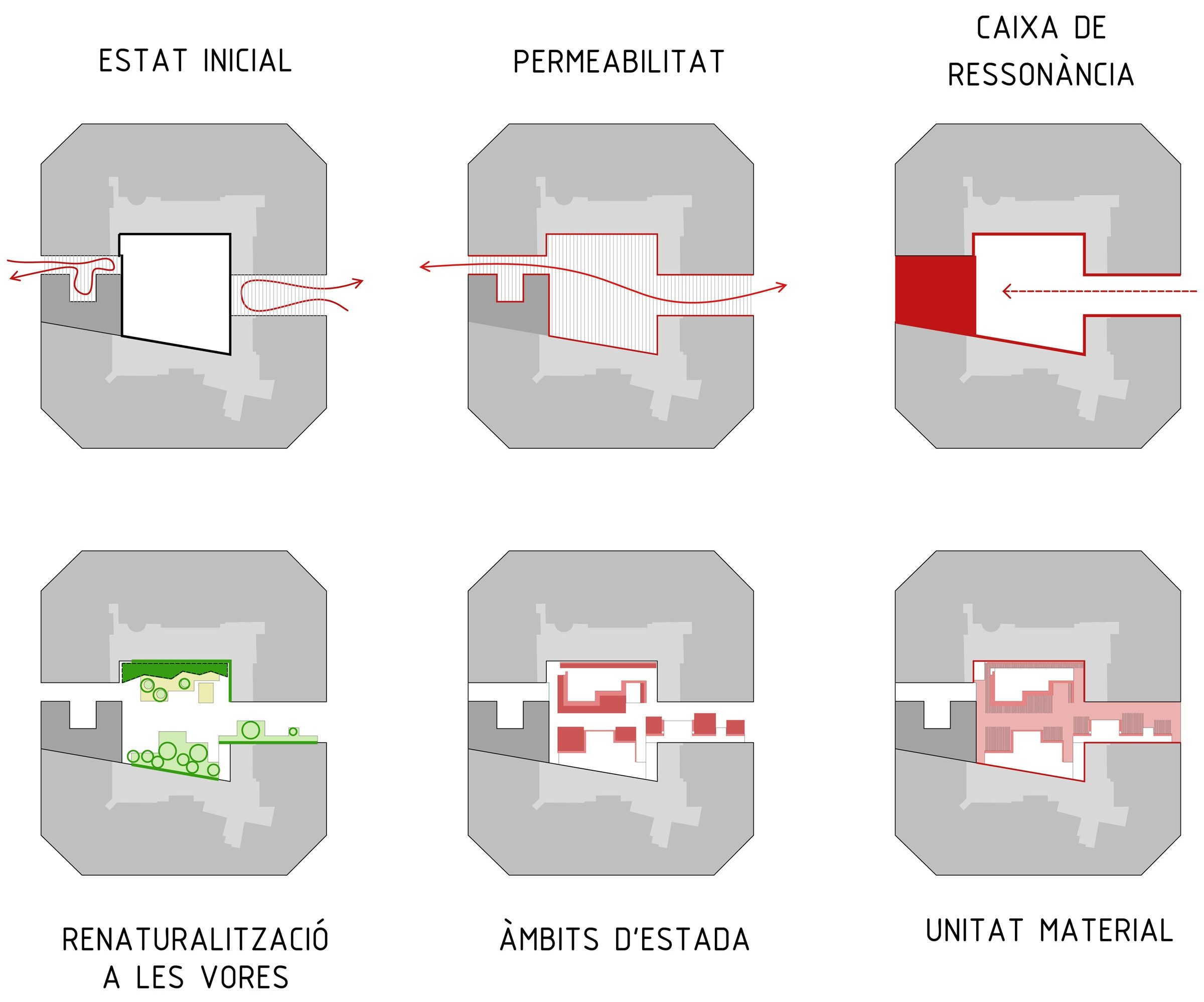 ESTAT INICIAL

PERMEABILITAT

CAIXA DE RESSONÀNCIA

RENATURALITZACIÓ A LES VORES

ÀMBITS D'ESTADA

UNITAT MATERIAL