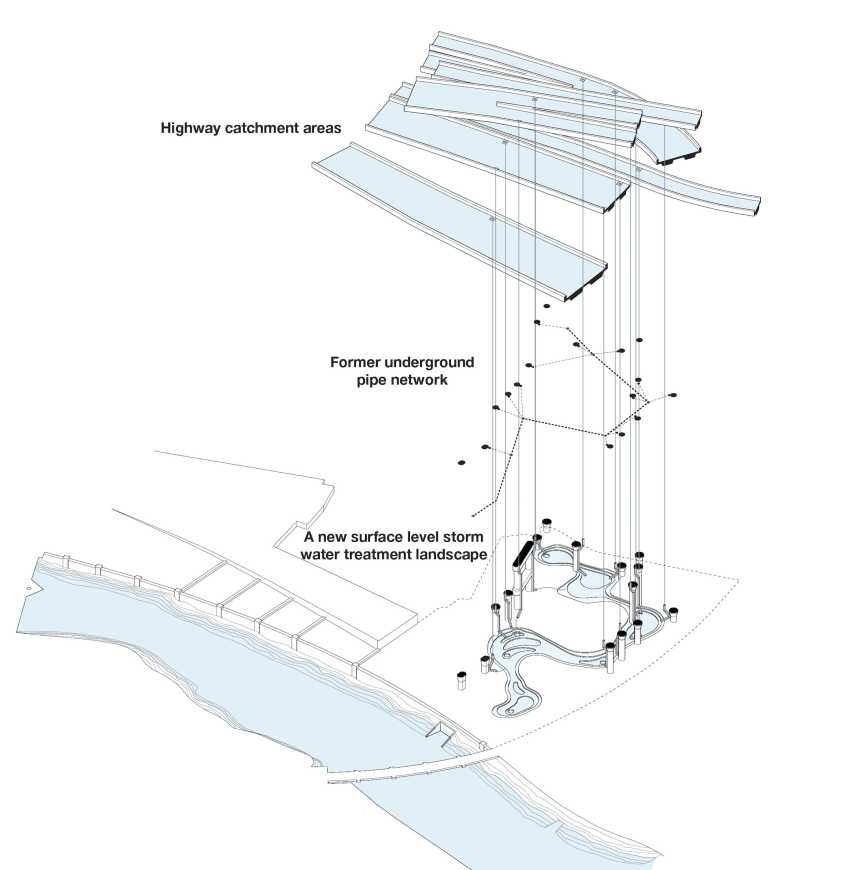 Highway catchment areas

Former underground pipe network

A new surface level storm water treatment landscape